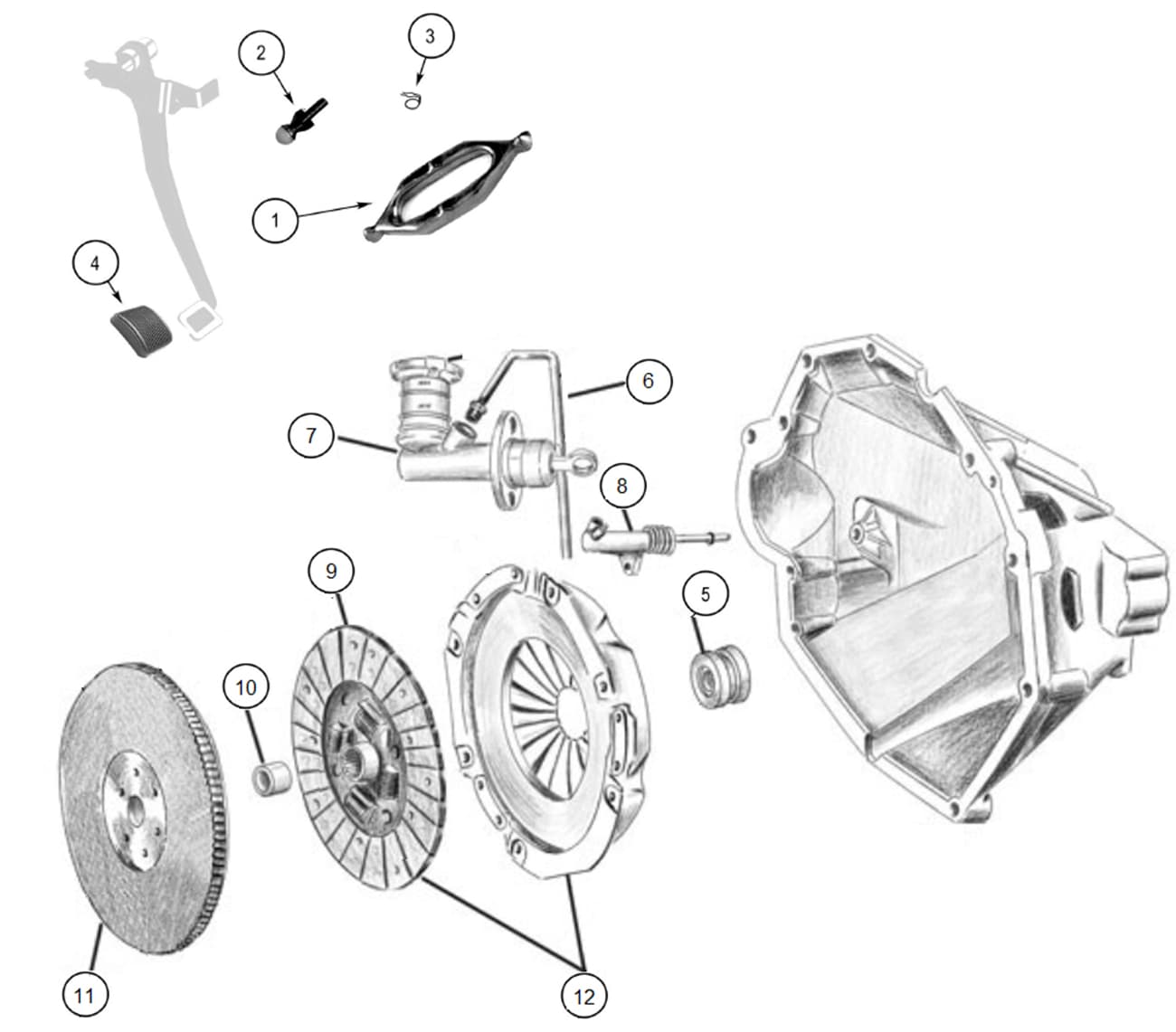 2
3
1
4
6
7
8
9
5
10
11
12